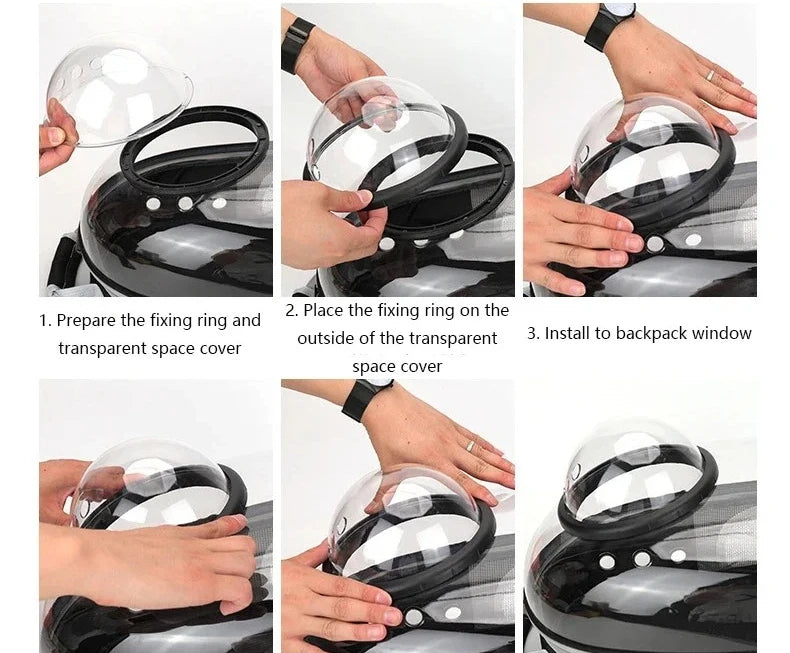 1. Prepare the fixing ring and transparent space cover

2. Place the fixing ring on the outside of the transparent space cover

3. Install to backpack window